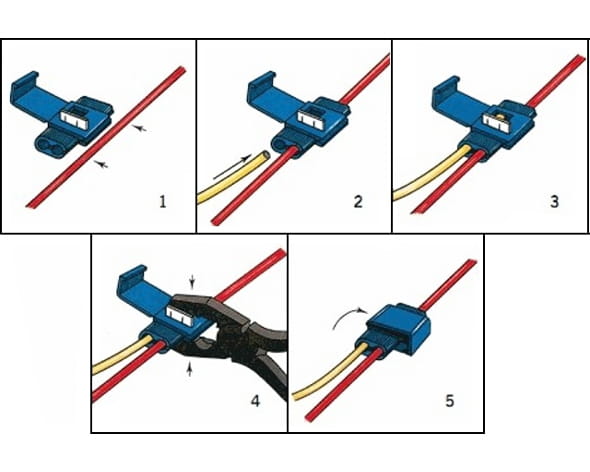 1

2

3

4

5