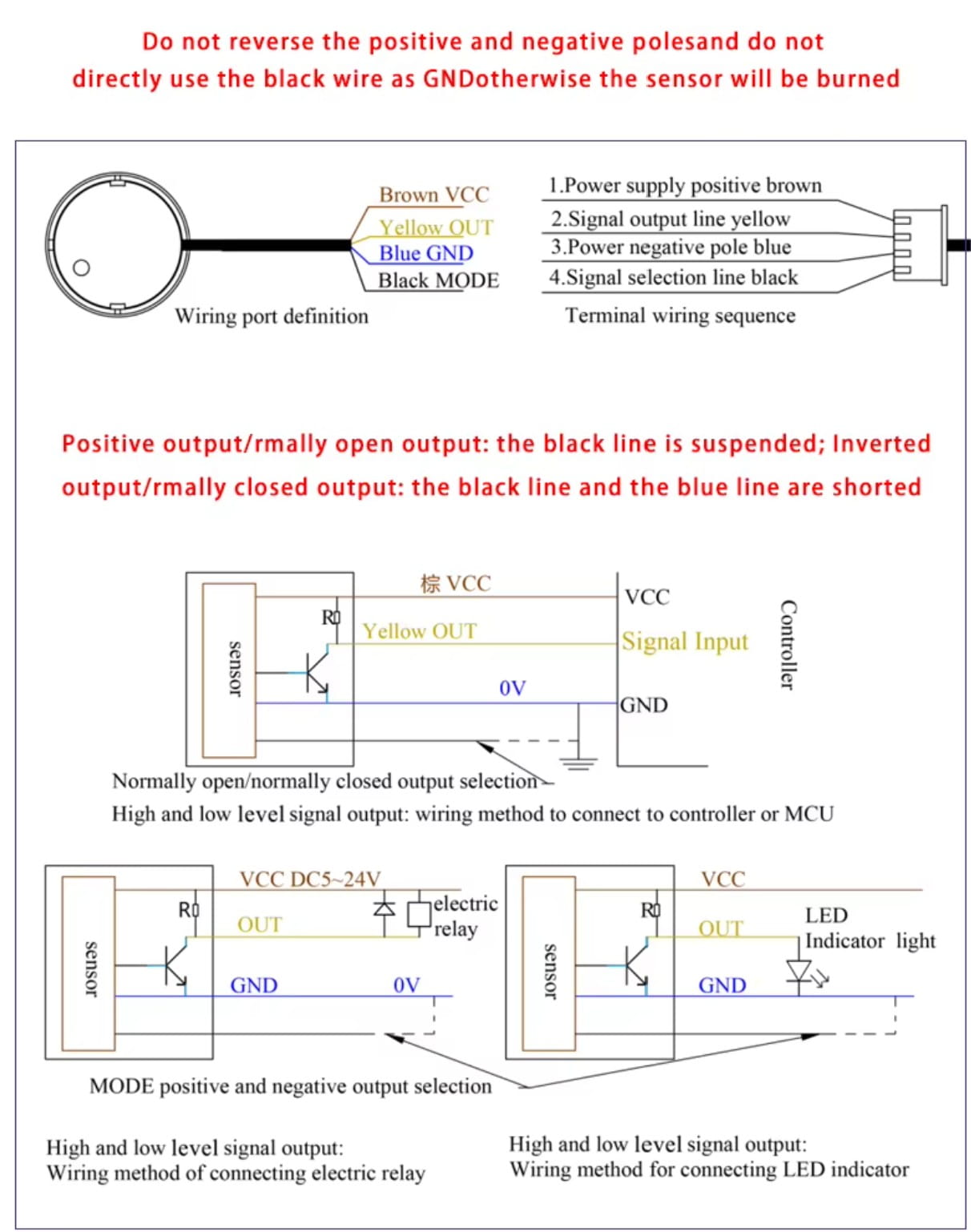 Do not reverse the positive and negative polesand do not directly use the black wire as GNDotherwise the sensor will be burned

Brown VCC
Yellow OUT
Blue GND
Black MODE

Wiring port definition

1.Power supply positive brown
2.Signal output line yellow
3.Power negative pole blue
4.Signal selection line black

Terminal wiring sequence

Positive output/rmally open output: the black line is suspended; Inverted output/rmally closed output: the black line and the blue line are shorted

sensor
R
棕 VCC
Yellow OUT
0V
VCC
Signal Input
GND
Controller

Normally open/normally closed output selection
High and low level signal output: wiring method to connect to controller or MCU

sensor
R
VCC DC5~24V
OUT
GND
0V
electric relay

sensor
R
VCC
OUT
GND
LED Indicator light

MODE positive and negative output selection

High and low level signal output:
Wiring method of connecting electric relay

High and low level signal output:
Wiring method for connecting LED indicator